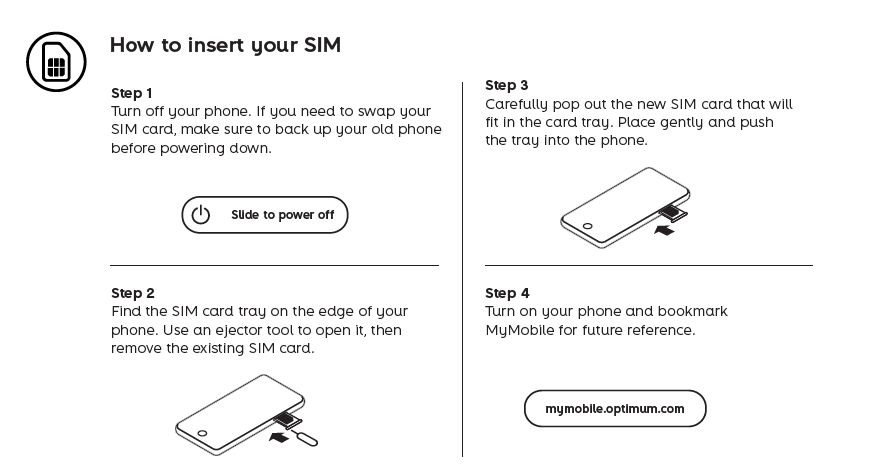 How to insert your SIM

Step 1
Turn off your phone. If you need to swap your SIM card, make sure to back up your old phone before powering down.

Slide to power off

Step 2
Find the SIM card tray on the edge of your phone. Use an ejector tool to open it, then remove the existing SIM card.

Step 3
Carefully pop out the new SIM card that will fit in the card tray. Place gently and push the tray into the phone.

Step 4
Turn on your phone and bookmark MyMobile for future reference.

mymobile.optimum.com